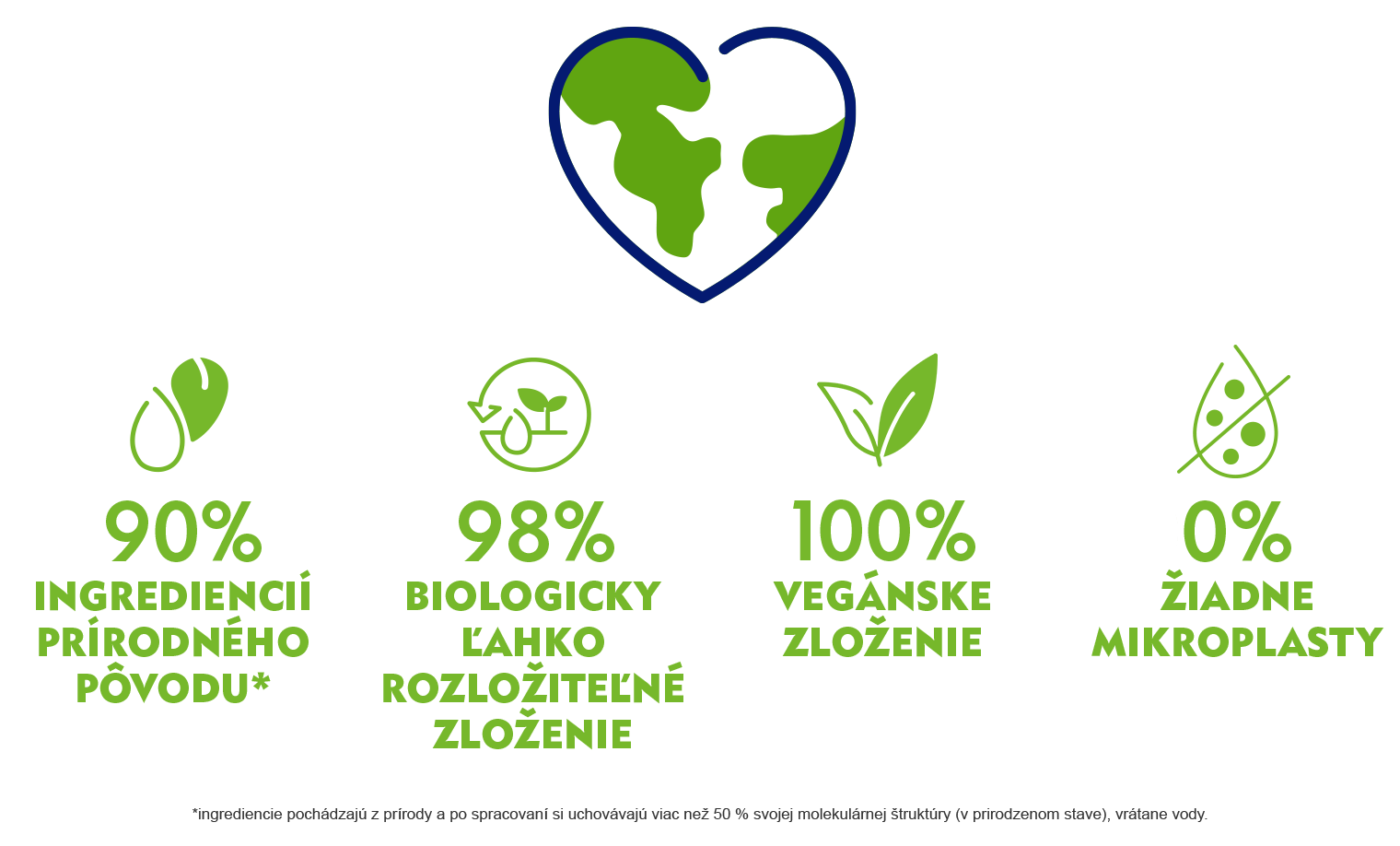 90%
INGREDIENCIÍ PRÍRODNÉHO PÔVODU*

98%
BIOLOGICKY ĽAHKO ROZLOŽITEĽNÉ ZLOŽENIE

100%
VEGÁNSKE ZLOŽENIE

0%
ŽIADNE MIKROPLASTY

*ingrediencie pochádzajú z prírody a po spracovaní si uchovávajú viac než 50 % svojej molekulárnej štruktúry (v prirodzenom stave), vrátane vody.