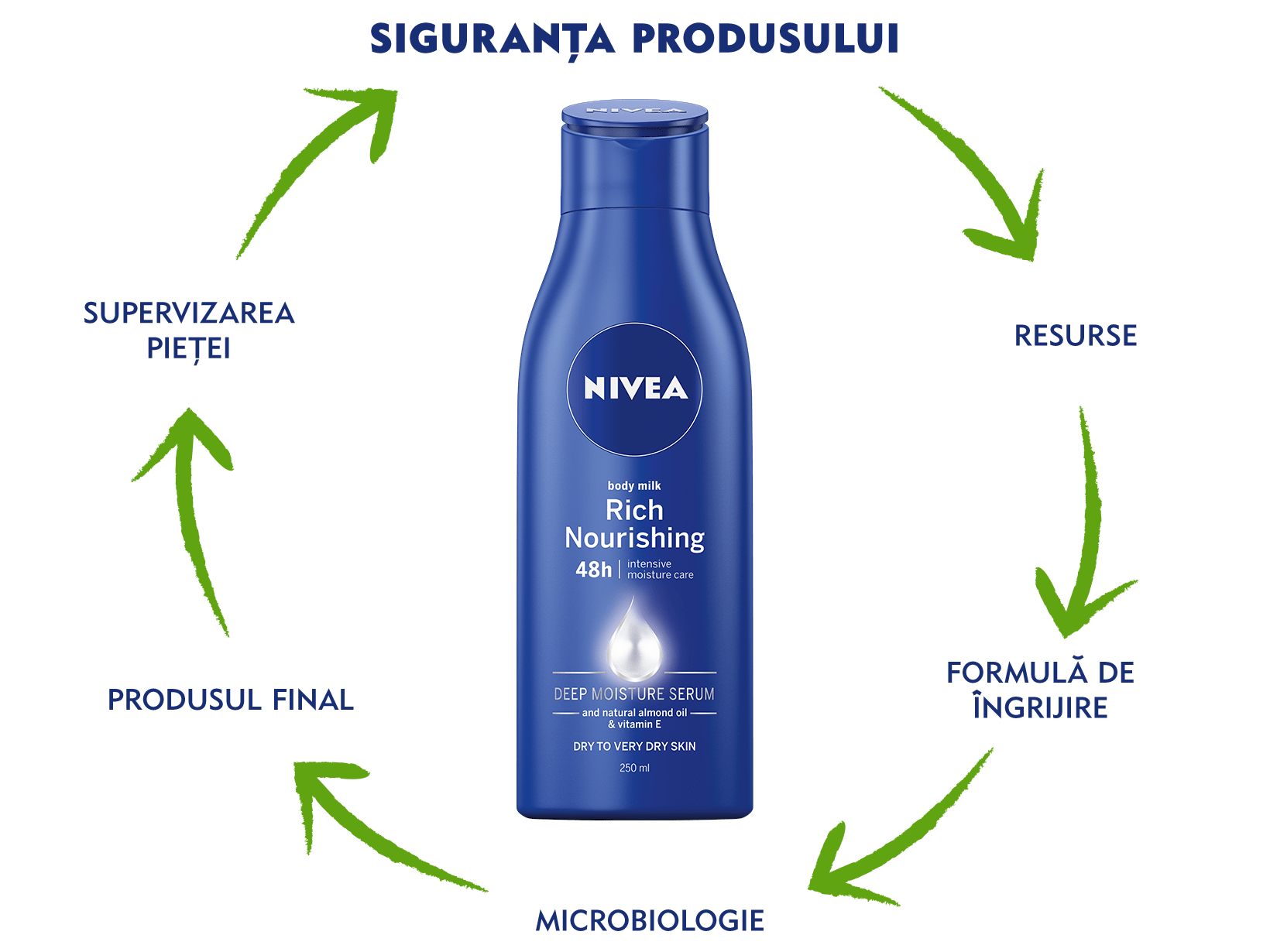 SIGURANȚA PRODUSULUI

RESURSE

FORMULĂ DE ÎNGRIJIRE

MICROBIOLOGIE

PRODUSUL FINAL

SUPERVIZAREA PIEȚEI

NIVEA

NIVEA

body milk
Rich Nourishing
48h | intensive moisture care

DEEP MOISTURE SERUM
and natural almond oil & vitamin E
DRY TO VERY DRY SKIN
250 ml