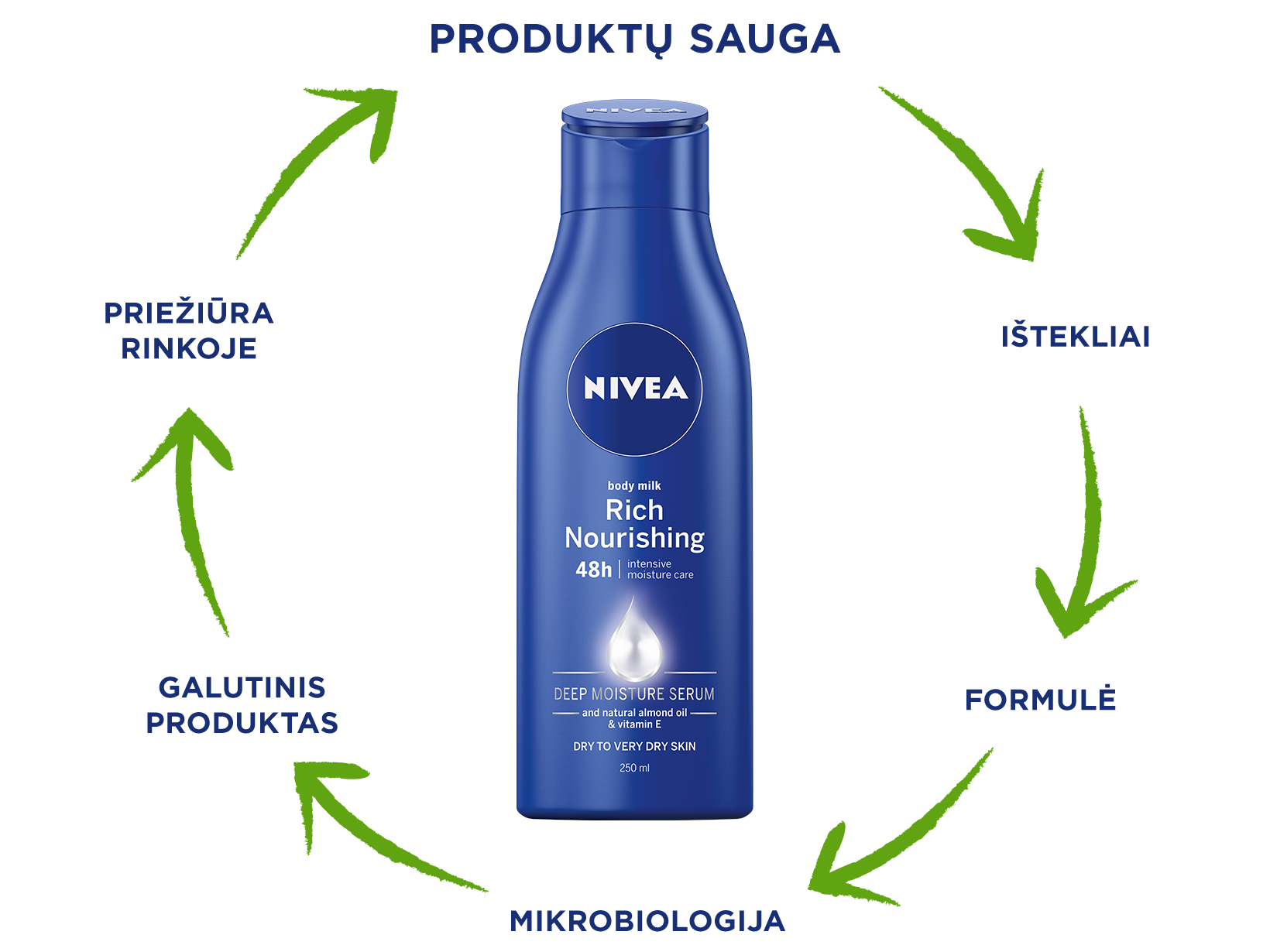 PRODUKTŲ SAUGA

IŠTEKLIAI

FORMULĖ

MIKROBIOLOGIJA

GALUTINIS PRODUKTAS

PRIEŽIŪRA RINKOJE

NIVEA

NIVEA

body milk
Rich Nourishing
48h | intensive moisture care

DEEP MOISTURE SERUM
and natural almond oil & vitamin E
DRY TO VERY DRY SKIN
250 ml