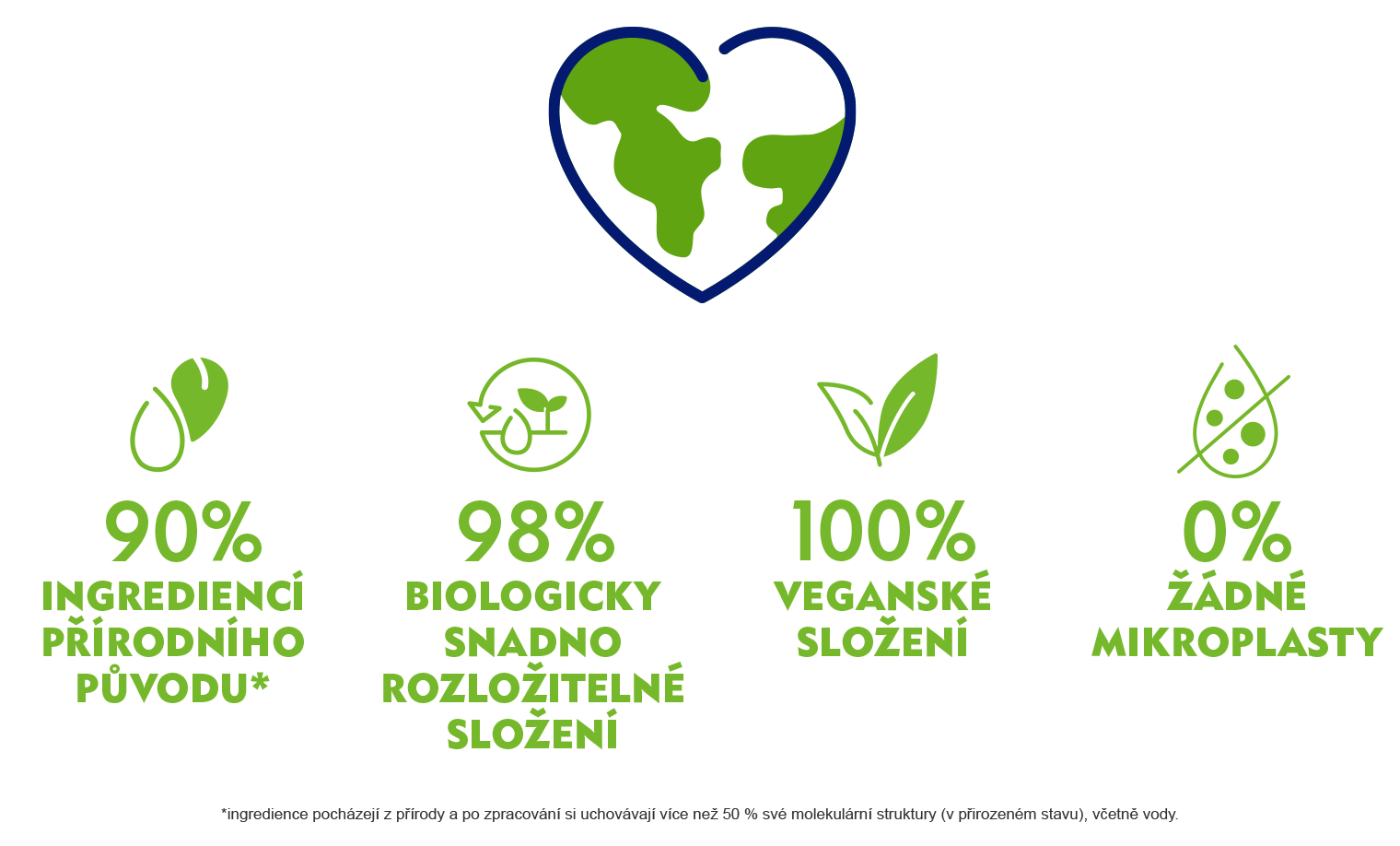 90%
INGREDIENCÍ PŘÍRODNÍHO PŮVODU*

98%
BIOLOGICKY SNADNO ROZLOŽITELNÉ SLOŽENÍ

100%
VEGANSKÉ SLOŽENÍ

0%
ŽÁDNÉ MIKROPLASTY

*ingredience pocházejí z přírody a po zpracování si uchovávají více než 50 % své molekulární struktury (v přirozeném stavu), včetně vody.