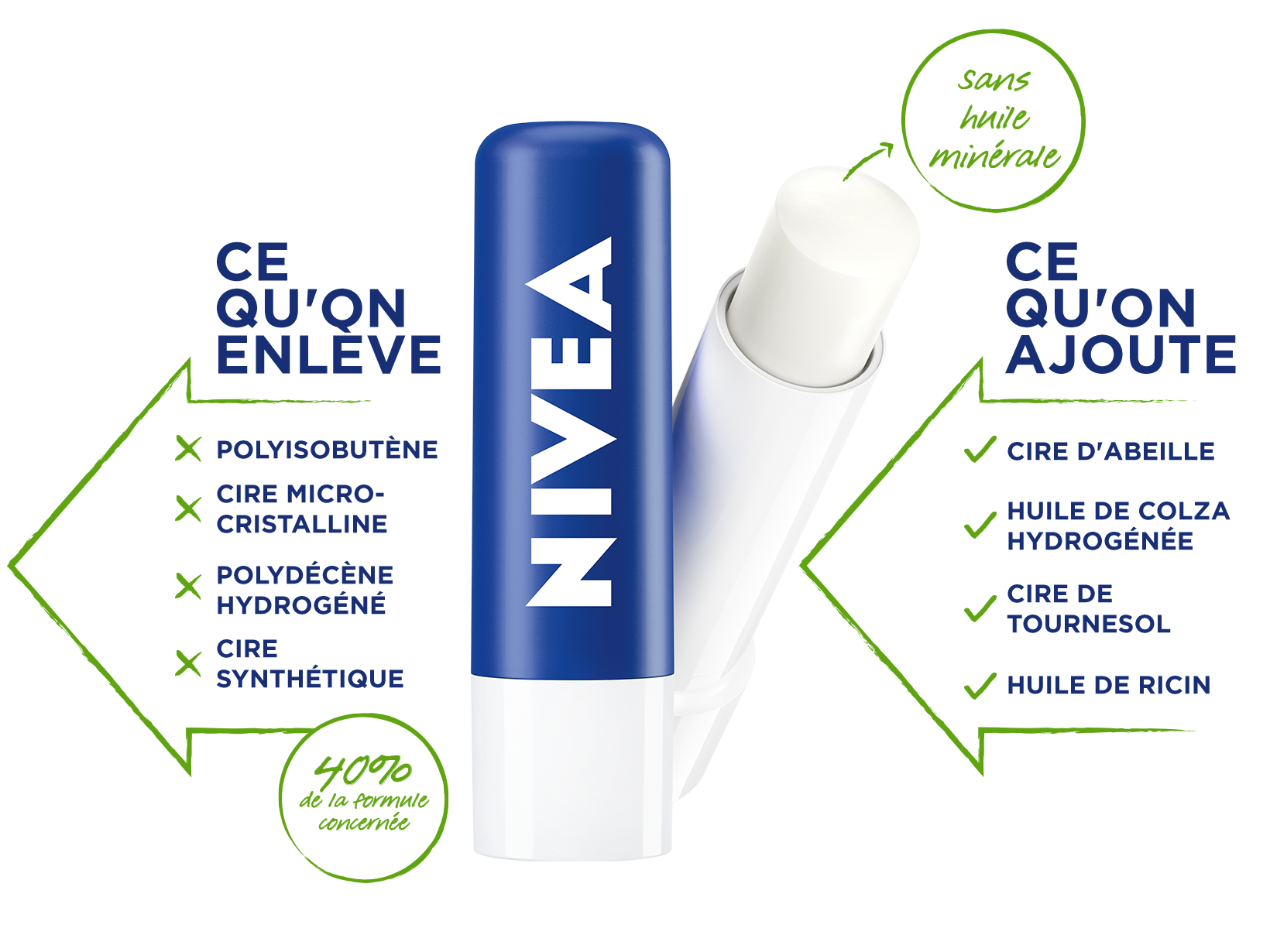 CE QU'ON ENLÈVE

POLYISOBUTÈNE

CIRE MICRO-CRISTALLINE

POLYDÉCÈNE HYDROGÉNÉ

CIRE SYNTHÉTIQUE

40%
de la formule concernée

NIVEA

sans huile minérale

CE QU'ON AJOUTE

CIRE D'ABEILLE

HUILE DE COLZA HYDROGÉNÉE

CIRE DE TOURNESOL

HUILE DE RICIN