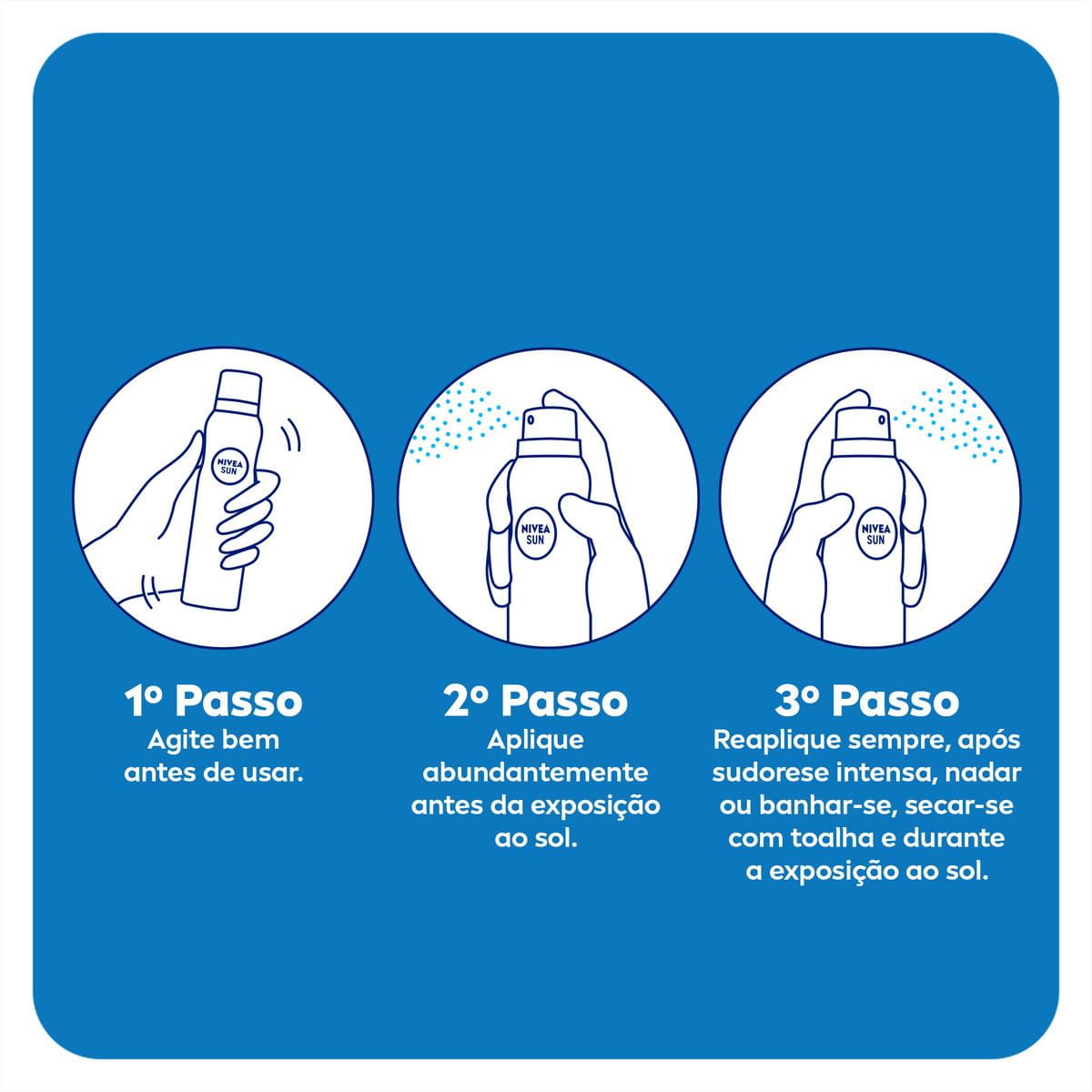 NIVEA SUN

NIVEA SUN

NIVEA SUN

1º Passo
Agite bem antes de usar.

2º Passo
Aplique abundantemente antes da exposição ao sol.

3º Passo
Reaplique sempre, após sudorese intensa, nadar ou banhar-se, secar-se com toalha e durante a exposição ao sol.