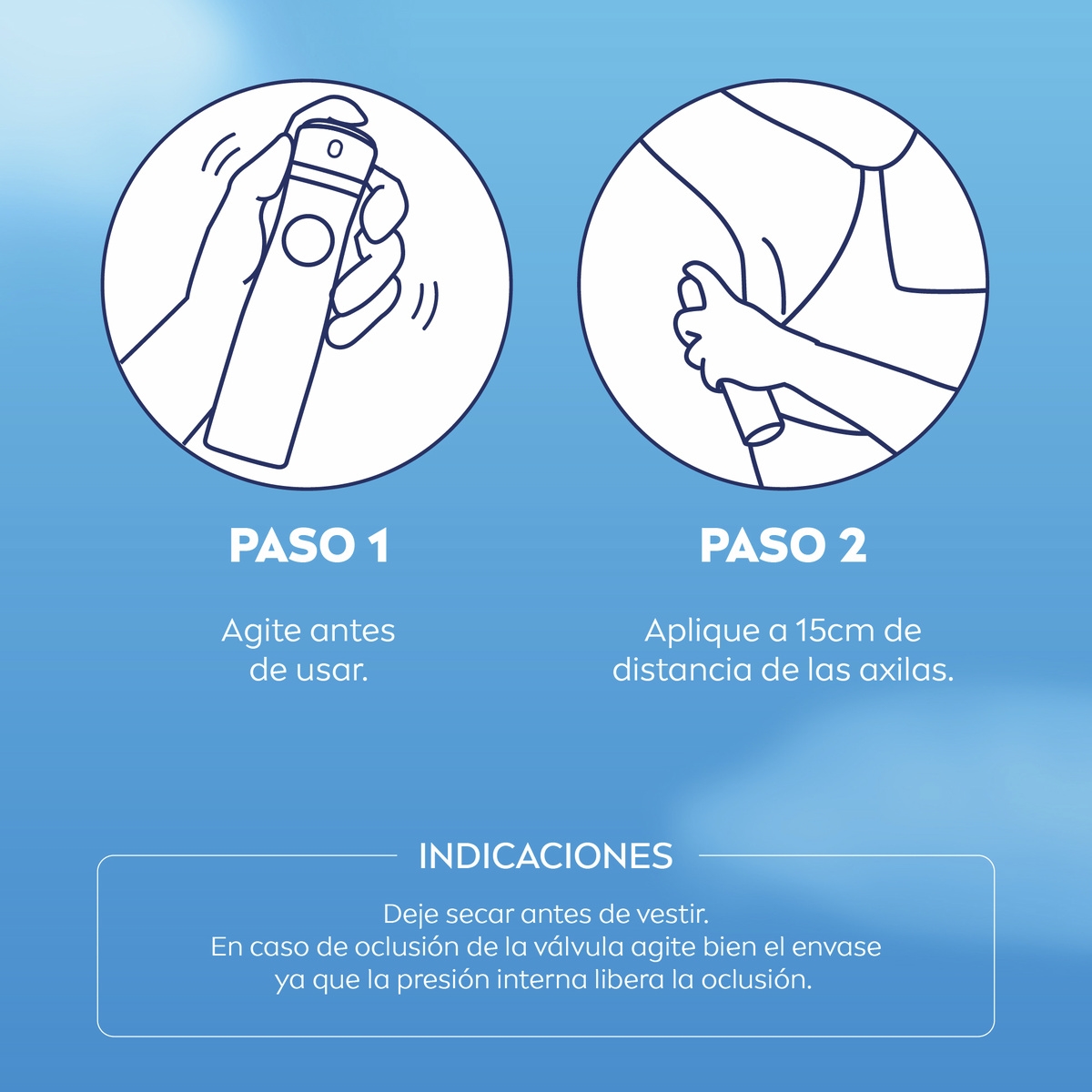 PASO 1

Agite antes de usar.

PASO 2

Aplique a 15cm de distancia de las axilas.

INDICACIONES

Deje secar antes de vestir.
En caso de oclusión de la válvula agite bien el envase ya que la presión interna libera la oclusión.